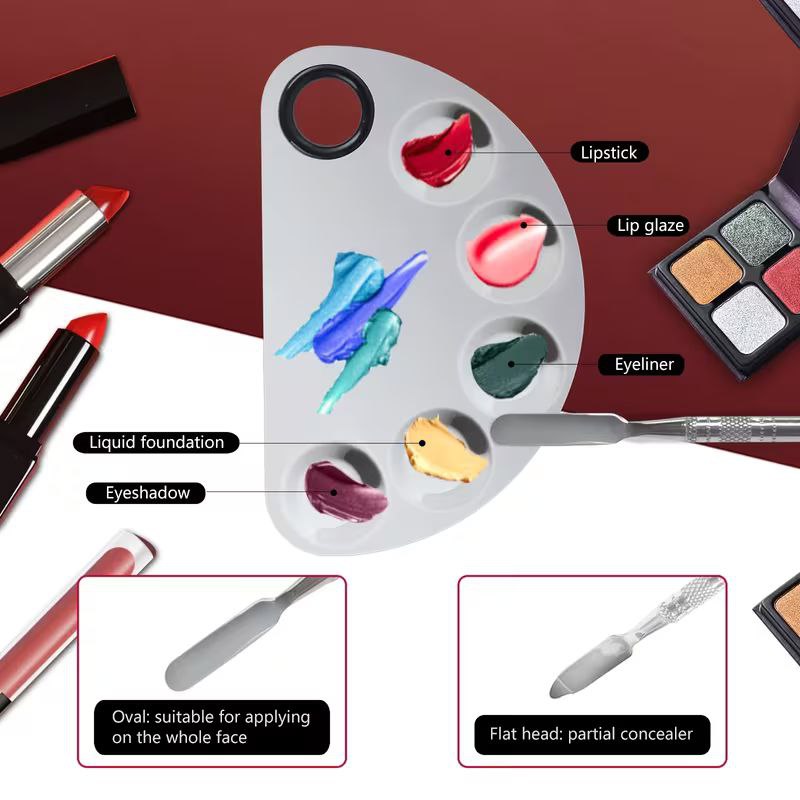 Lipstick

Lip glaze

Eyeliner

Liquid foundation

Eyeshadow

Oval: suitable for applying on the whole face

Flat head: partial concealer