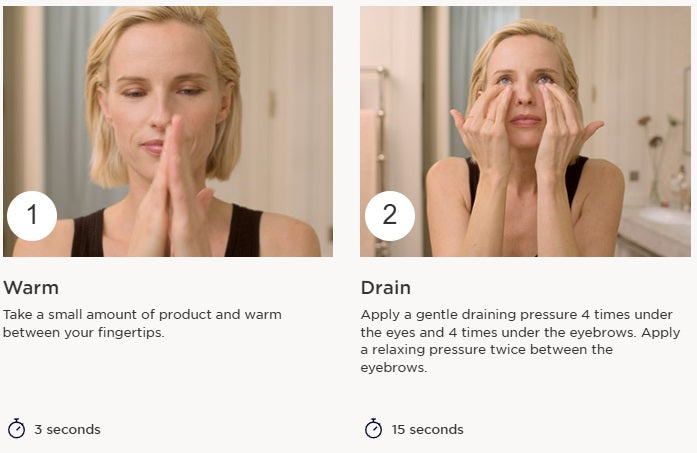 1

Warm

Take a small amount of product and warm between your fingertips.

3 seconds

2

Drain

Apply a gentle draining pressure 4 times under the eyes and 4 times under the eyebrows. Apply a relaxing pressure twice between the eyebrows.

15 seconds