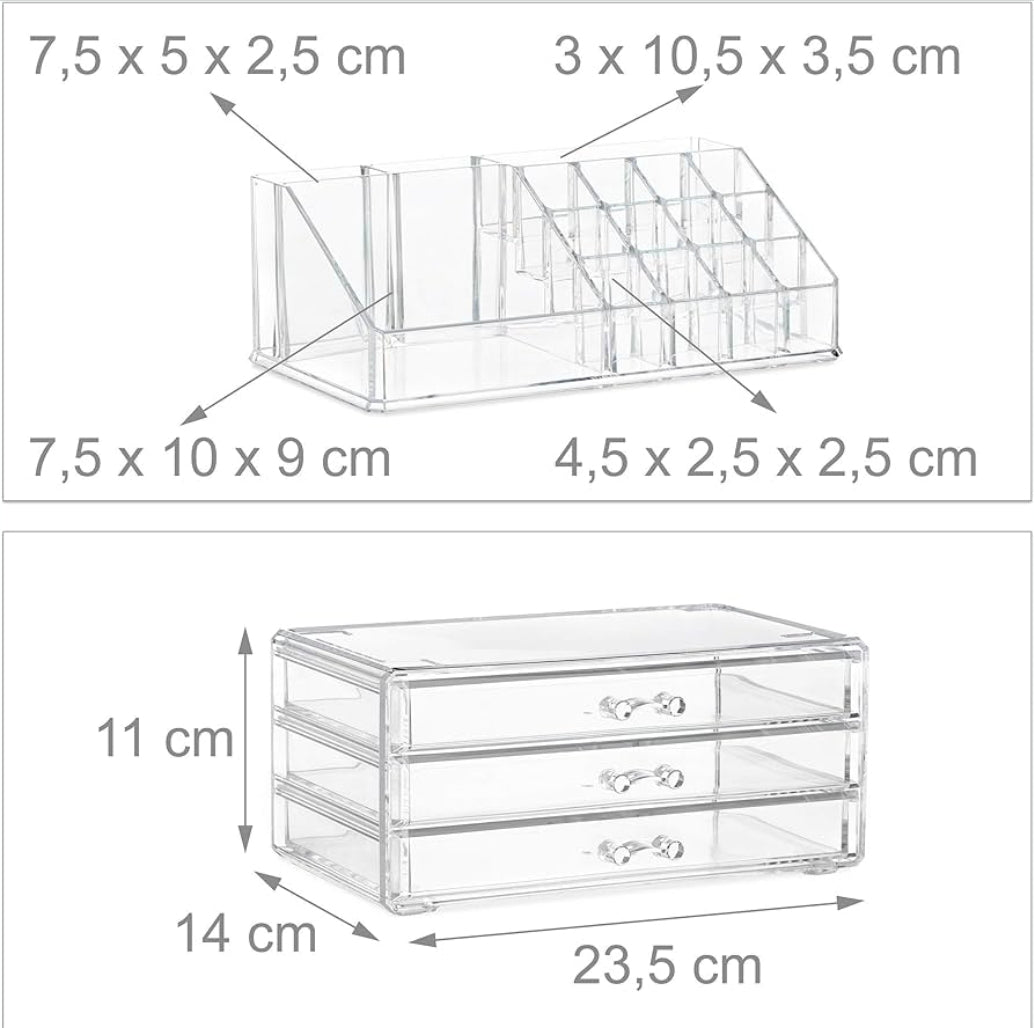 7,5 x 5 x 2,5 cm

3 x 10,5 x 3,5 cm

7,5 x 10 x 9 cm

4,5 x 2,5 x 2,5 cm

11 cm

14 cm

23,5 cm